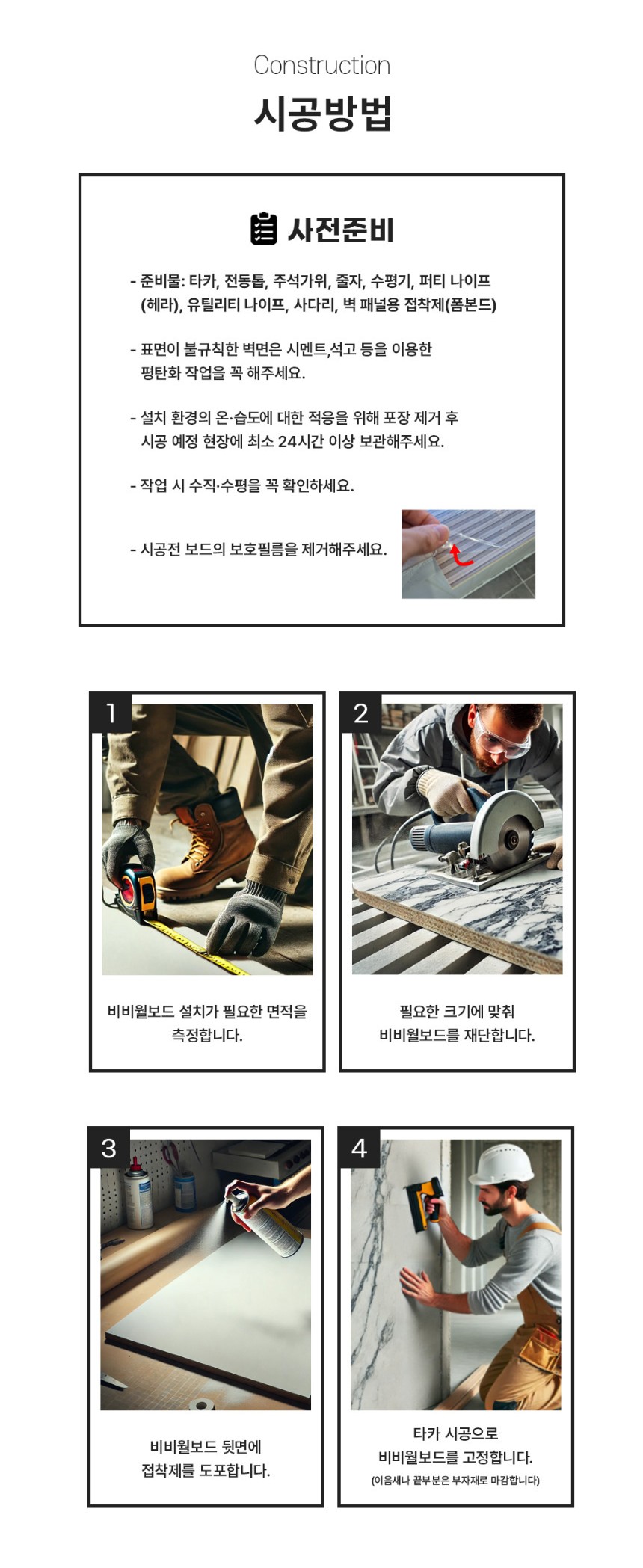 Construction

시공방법

사전준비

- 준비물: 타카, 전동톱, 주석가위, 줄자, 수평기, 퍼티 나이프 (헤라), 유틸리티 나이프, 사다리, 벽 패널용 접착제(폼본드)

- 표면이 불규칙한 벽면은 시멘트,석고 등을 이용한 평탄화 작업을 꼭 해주세요.

- 설치 환경의 온·습도에 대한 적응을 위해 포장 제거 후 시공 예정 현장에 최소 24시간 이상 보관해주세요.

- 작업 시 수직·수평을 꼭 확인하세요.

- 시공전 보드의 보호필름을 제거해주세요.

1

비비월보드 설치가 필요한 면적을 측정합니다.

2

필요한 크기에 맞춰 비비월보드를 재단합니다.

3

비비월보드 뒷면에 접착제를 도포합니다.

4

타카 시공으로 비비월보드를 고정합니다.
(이음새나 끝부분은 부자재로 마감합니다)